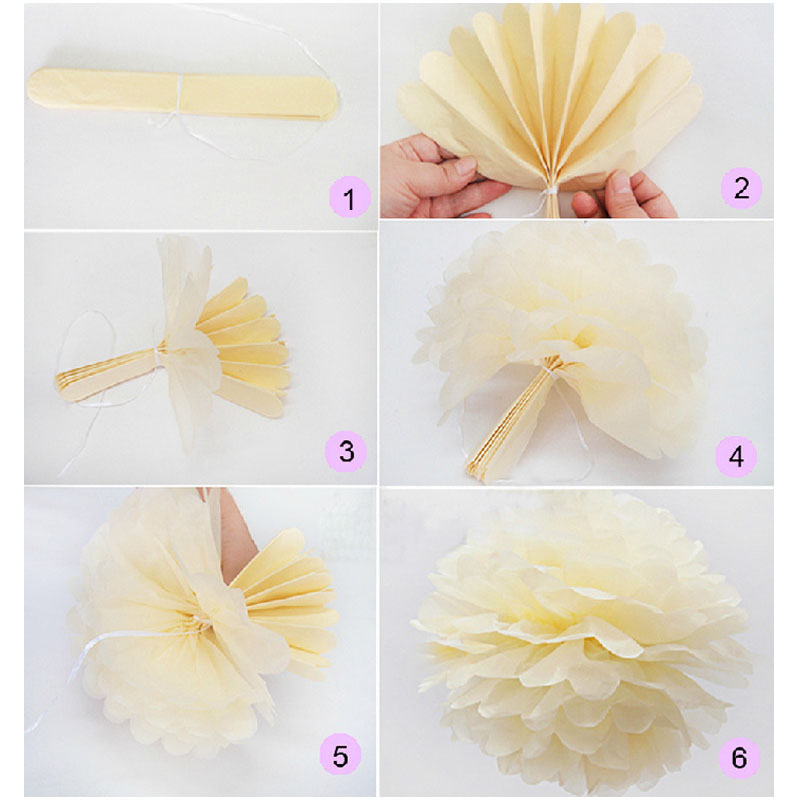 1
2
3
4
5
6