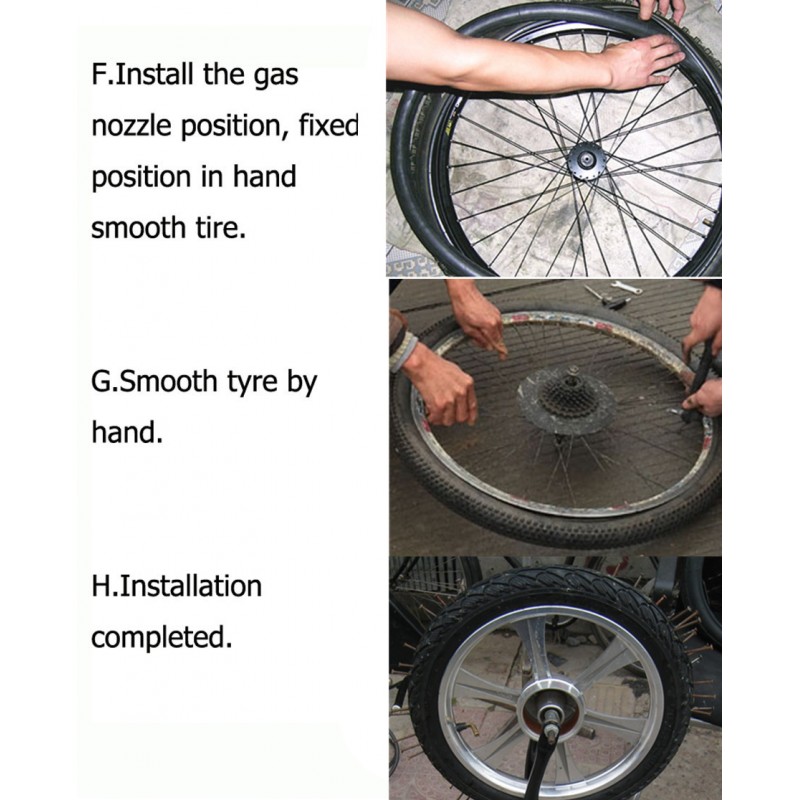 F.Install the gas nozzle position, fixed position in hand smooth tire.

G.Smooth tyre by hand.

H.Installation completed.