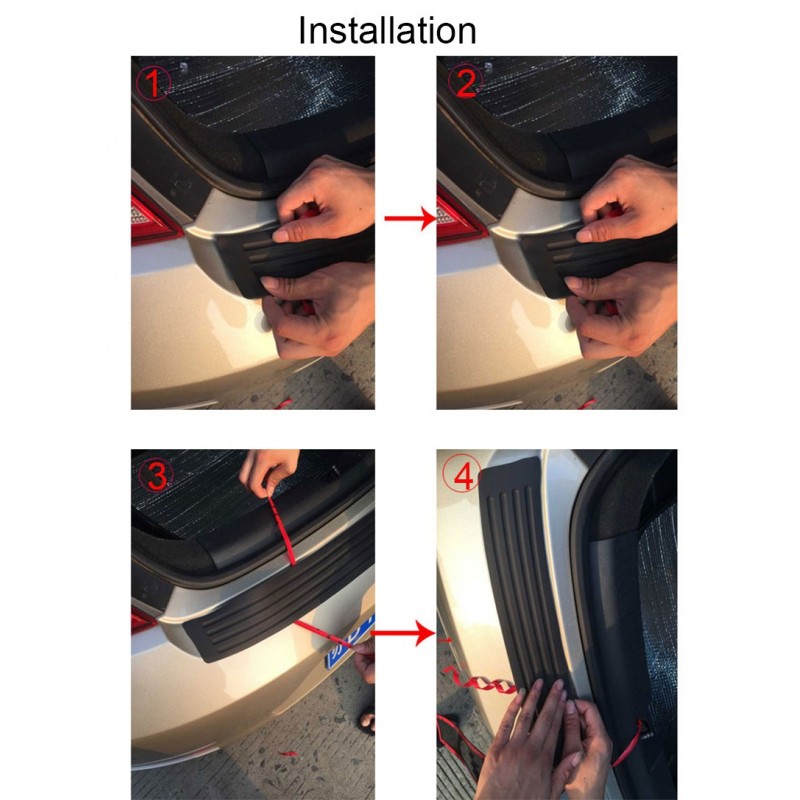 Installation

1

2

3

4