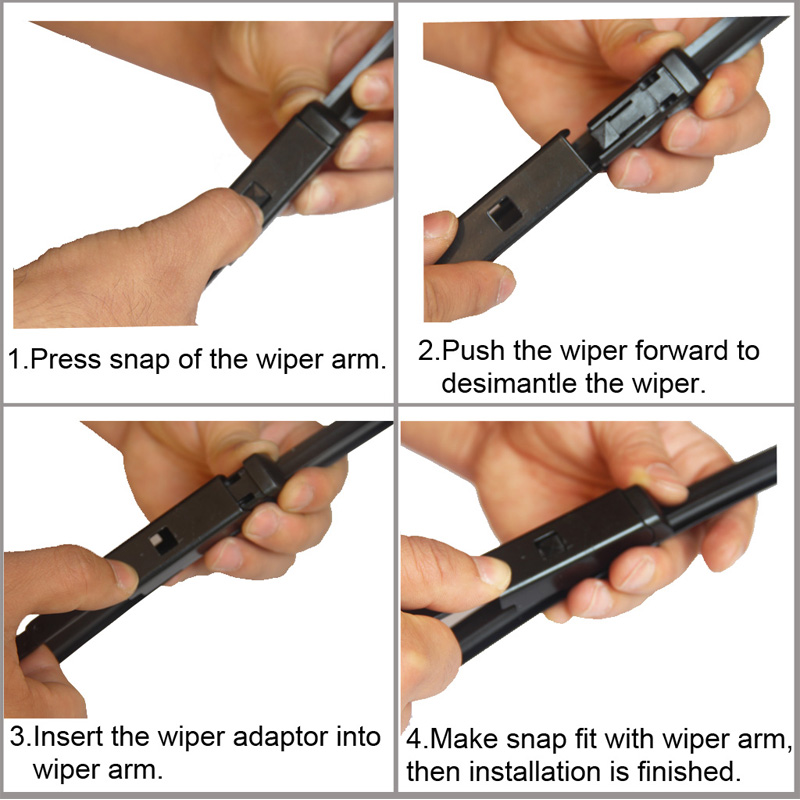 1.Press snap of the wiper arm.

2.Push the wiper forward to desimantle the wiper.

3.Insert the wiper adaptor into wiper arm.

4.Make snap fit with wiper arm, then installation is finished.