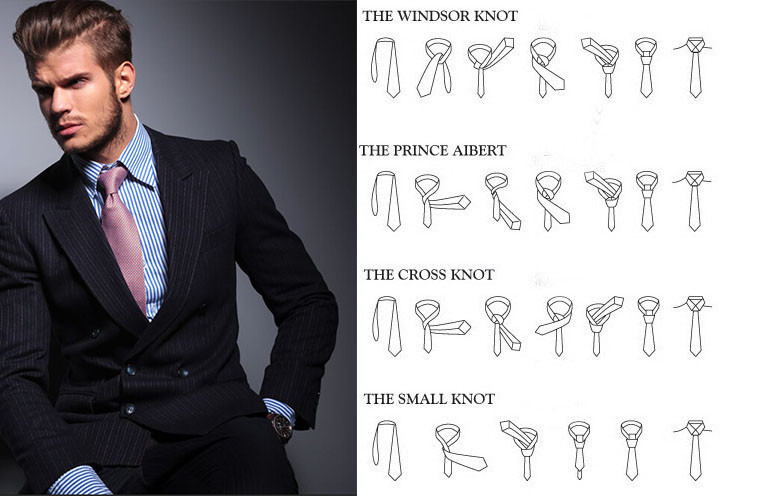 THE WINDSOR KNOT

THE PRINCE AIBERT

THE CROSS KNOT

THE SMALL KNOT