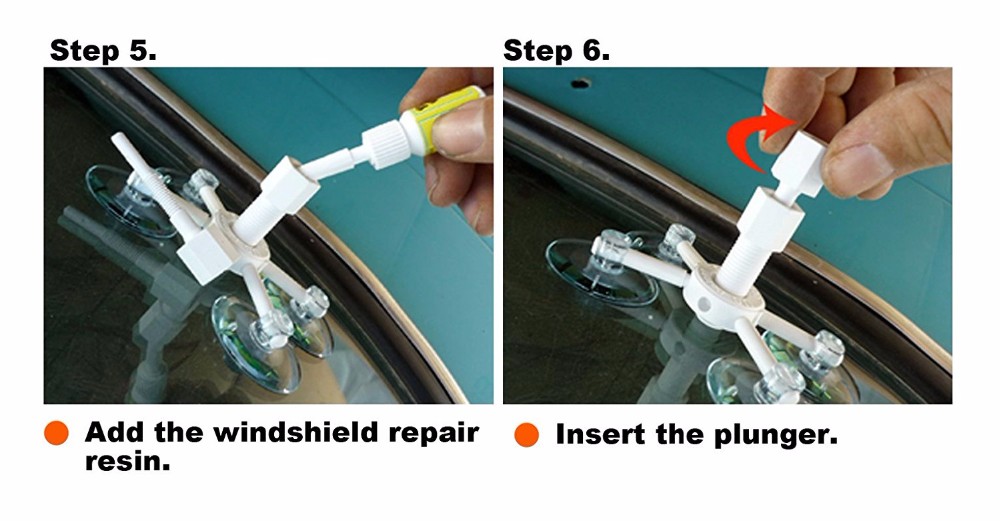 Step 5.

Add the windshield repair resin.

Step 6.

Insert the plunger.