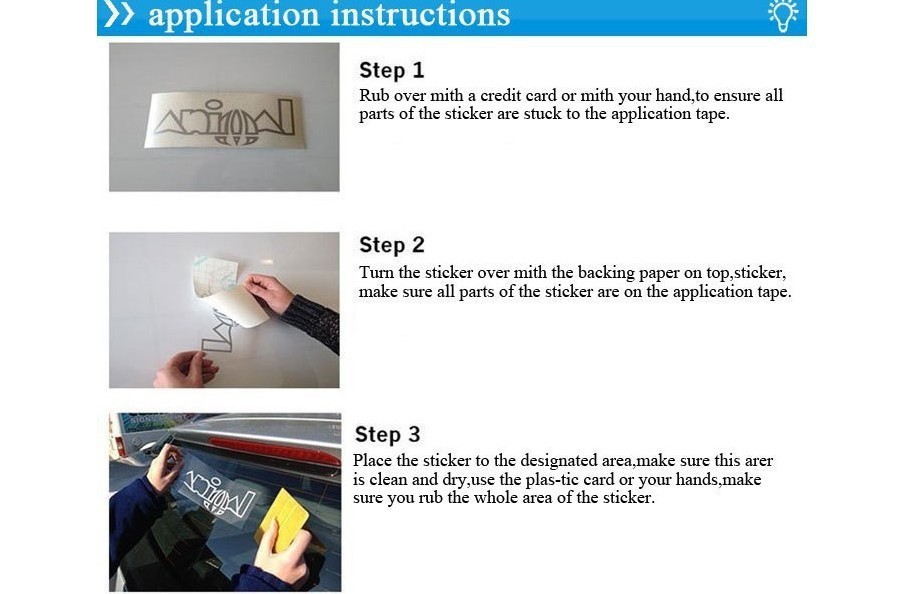 application instructions

Step 1
Rub over mith a credit card or mith your hand,to ensure all parts of the sticker are stuck to the application tape.

Step 2
Turn the sticker over mith the backing paper on top,sticker, make sure all parts of the sticker are on the application tape.

Step 3
Place the sticker to the designated area,make sure this arer is clean and dry,use the plas-tic card or your hands,make sure you rub the whole area of the sticker.